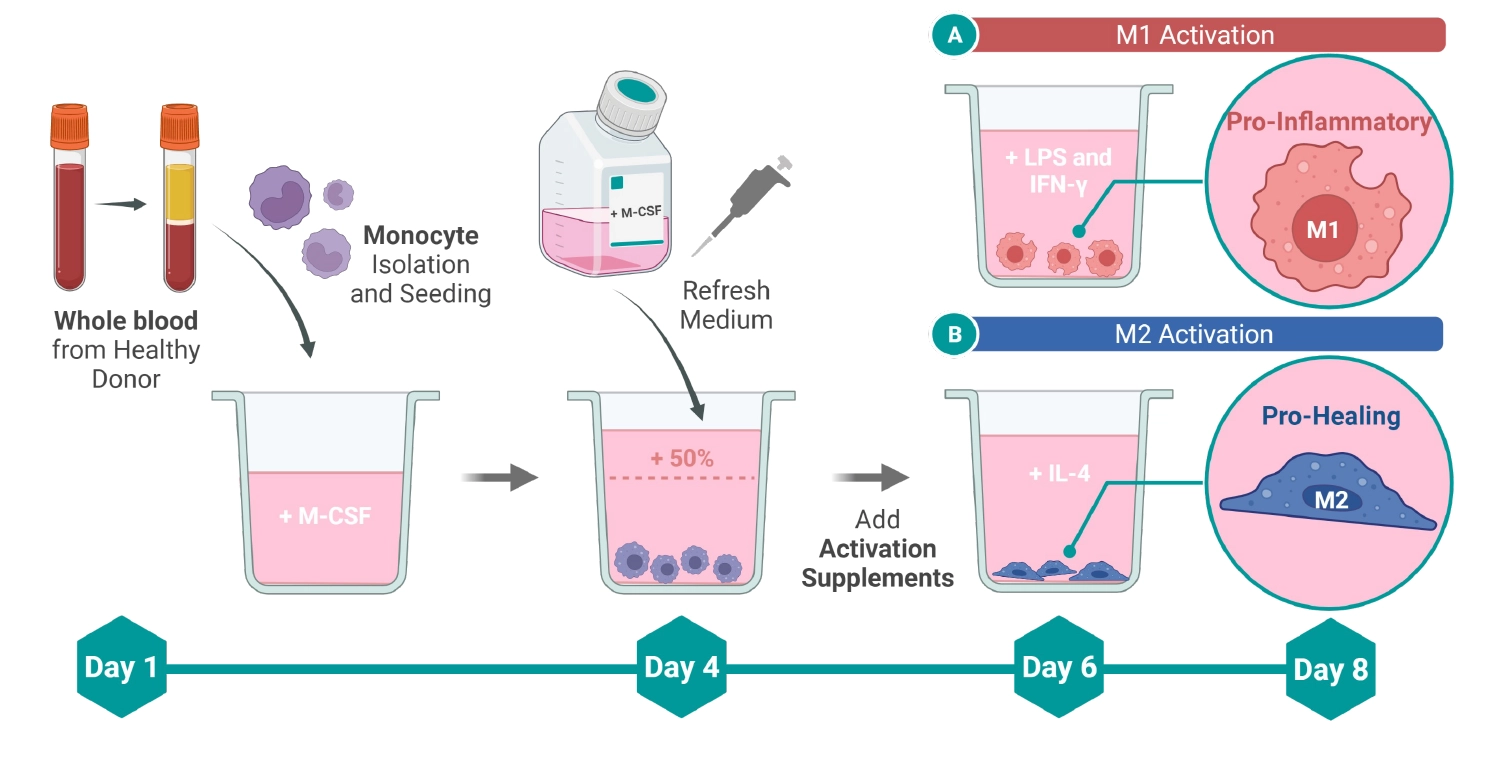 Whole blood from Healthy Donor

Monocyte Isolation and Seeding

+ M-CSF

+ M-CSF

Refresh Medium

+ 50%

Add Activation Supplements

A M1 Activation

+ LPS and IFN-γ

Pro-Inflammatory

M1

B M2 Activation

+ IL-4

Pro-Healing

M2

Day 1

Day 4

Day 6

Day 8